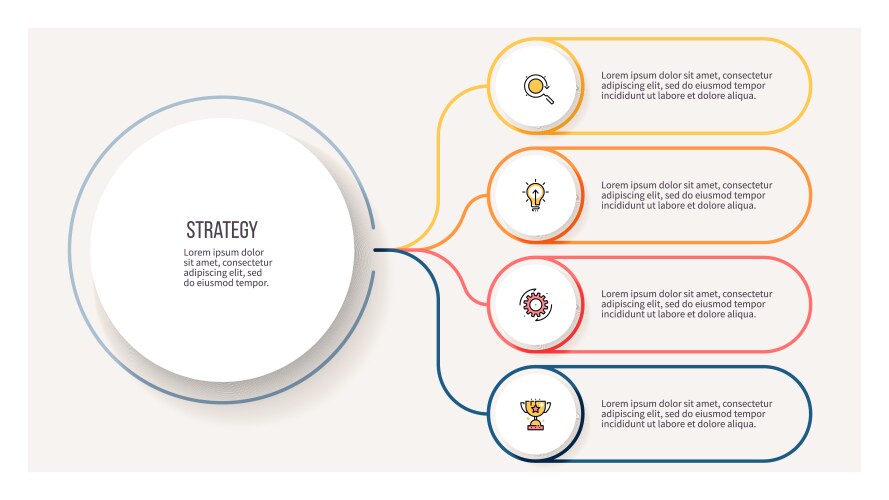 STRATEGY

Lorem ipsum dolor sit amet, consectetur adipiscing elit, sed do eiusmod tempor.

Lorem ipsum dolor sit amet, consectetur adipiscing elit, sed do eiusmod tempor incididunt ut labore et dolore aliqua.

Lorem ipsum dolor sit amet, consectetur adipiscing elit, sed do eiusmod tempor incididunt ut labore et dolore aliqua.

Lorem ipsum dolor sit amet, consectetur adipiscing elit, sed do eiusmod tempor incididunt ut labore et dolore aliqua.

Lorem ipsum dolor sit amet, consectetur adipiscing elit, sed do eiusmod tempor incididunt ut labore et dolore aliqua.