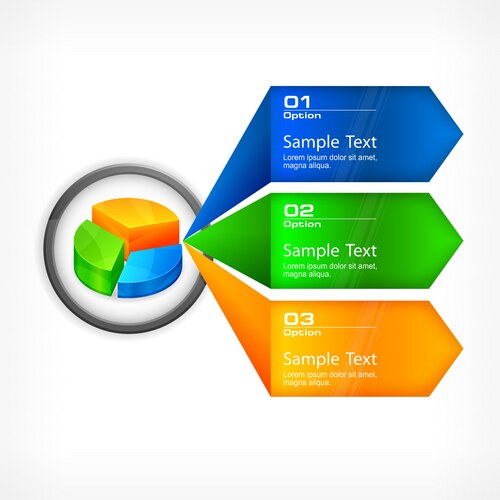 01
Option

Sample Text
Lorem ipsum dolor sit amet, magna aliqua.

02
Option

Sample Text
Lorem ipsum dolor sit amet, magna aliqua.

03
Option

Sample Text
Lorem ipsum dolor sit amet, magna aliqua.