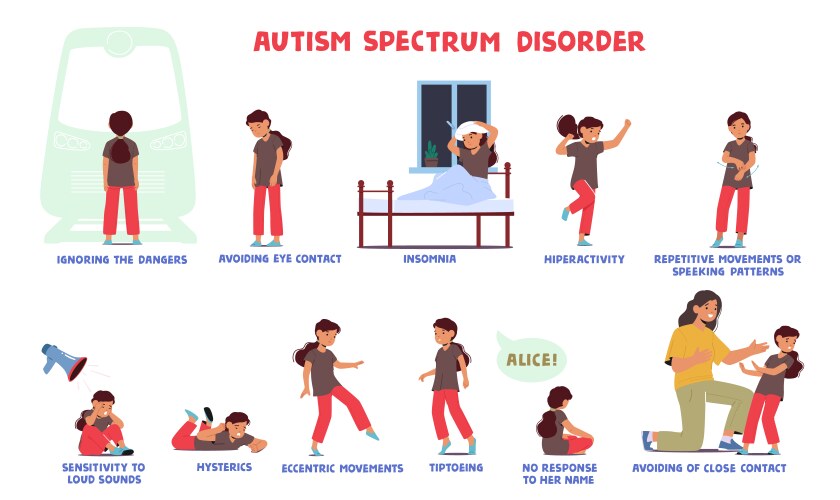 AUTISM SPECTRUM DISORDER

IGNORING THE DANGERS

AVOIDING EYE CONTACT

INSOMNIA

HIPERACTIVITY

REPETITIVE MOVEMENTS OR SPEEKING PATTERNS

SENSITIVITY TO LOUD SOUNDS

HYSTERICS

ECCENTRIC MOVEMENTS

TIPTOEING

ALICE!

NO RESPONSE TO HER NAME

AVOIDING OF CLOSE CONTACT