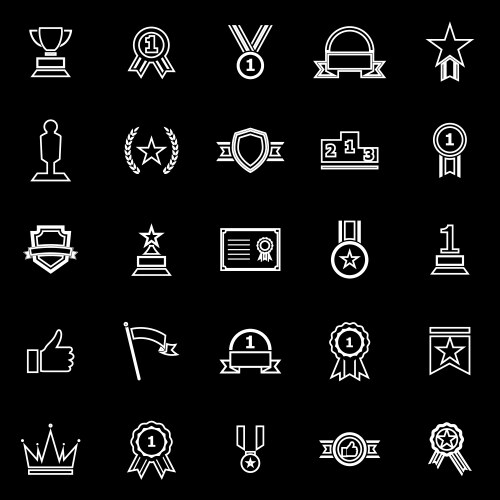 1
1
2 1 3
1
1
1
1
1