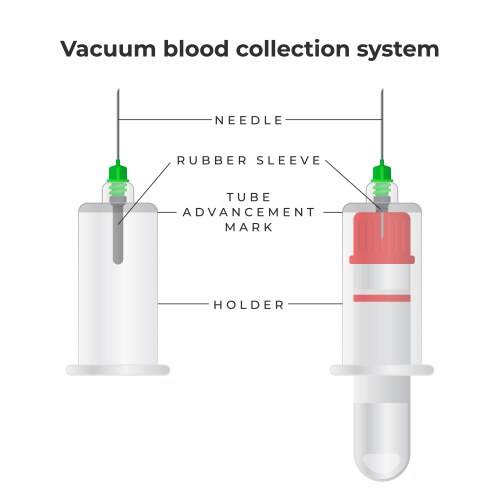 Vacuum blood collection system

NEEDLE

RUBBER SLEEVE

TUBE ADVANCEMENT MARK

HOLDER