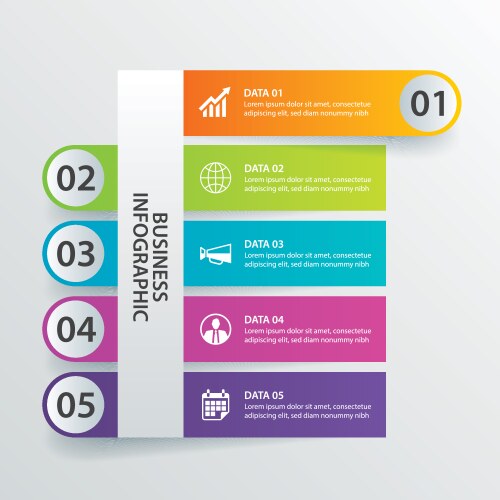 BUSINESS INFOGRAPHIC

DATA 01
Lorem ipsum dolor sit amet, consectetue adipiscing elit, sed diam nonummy nibh

01

02

DATA 02
Lorem ipsum dolor sit amet, consectetue adipiscing elit, sed diam nonummy nibh

03

DATA 03
Lorem ipsum dolor sit amet, consectetue adipiscing elit, sed diam nonummy nibh

04

DATA 04
Lorem ipsum dolor sit amet, consectetue adipiscing elit, sed diam nonummy nibh

05

DATA 05
Lorem ipsum dolor sit amet, consectetue adipiscing elit, sed diam nonummy nibh