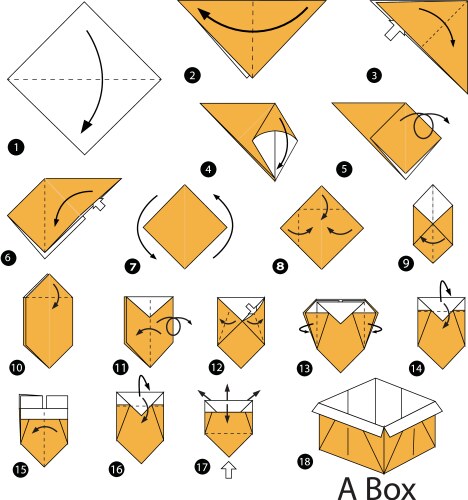 1
2
3
4
5
6
7
8
9
10
11
12
13
14
15
16
17
18
A Box