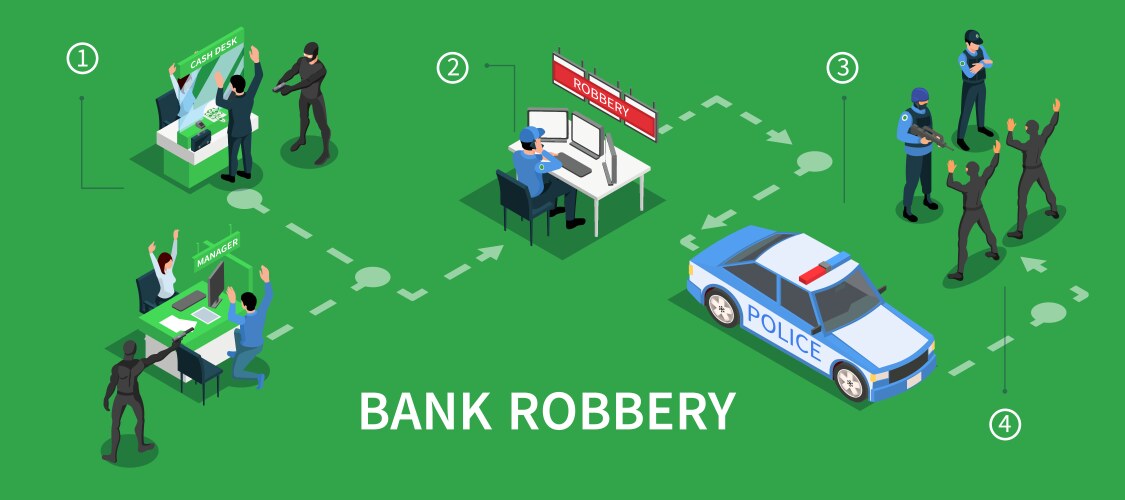 ①

CASH DESK

MANAGER

②

ROBBERY

③

POLICE

④

BANK ROBBERY