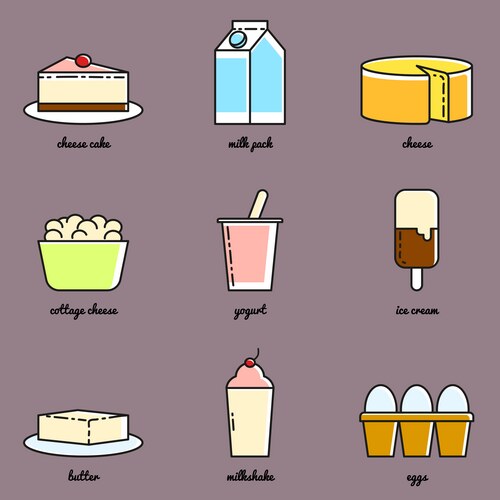 cheese cake

milk pack

cheese

cottage cheese

yogurt

ice cream

butter

milkshake

eggs