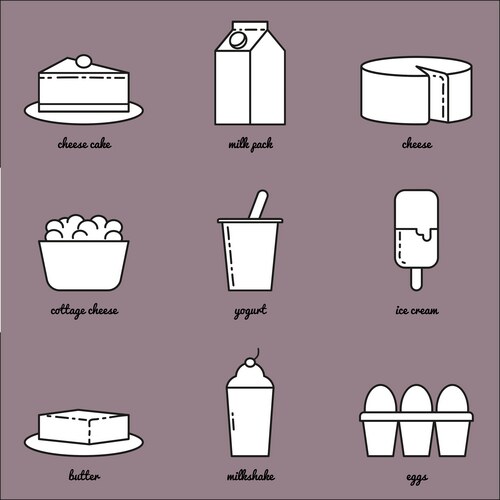 cheese cake

milk pack

cheese

cottage cheese

yogurt

ice cream

butter

milkshake

eggs