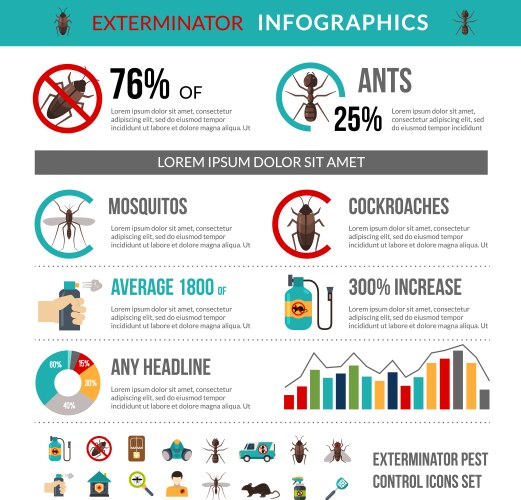 EXTERMINATOR INFOGRAPHICS

76% OF

Lorem ipsum dolor sit amet, consectetur adipiscing elit, sed do eiusmod tempor incididunt ut labore et dolore magna aliqua. Ut

ANTS

25%

Lorem ipsum dolor sit amet, consectetur adipiscing elit, sed do eiusmod tempor incididunt

LOREM IPSUM DOLOR SIT AMET

MOSQUITOS

Lorem ipsum dolor sit amet, consectetur adipiscing elit, sed do eiusmod tempor incididunt ut labore et dolore magna aliqua. Ut

COCKROACHES

Lorem ipsum dolor sit amet, consectetur adipiscing elit, sed do eiusmod tempor incididunt ut labore et dolore magna aliqua. Ut

AVERAGE 1800 OF

Lorem ipsum dolor sit amet, consectetur adipiscing elit, sed do eiusmod tempor incididunt ut labore et dolore magna aliqua. Ut

300% INCREASE

Lorem ipsum dolor sit amet, consectetur adipiscing elit, sed do eiusmod tempor incididunt ut labore et dolore magna aliqua. Ut

60%
15%
30%
40%

ANY HEADLINE

Lorem ipsum dolor sit amet, consectetur adipiscing elit, sed do eiusmod tempor incididunt ut labore et dolore magna aliqua. Ut

EXTERMINATOR PEST CONTROL ICONS SET