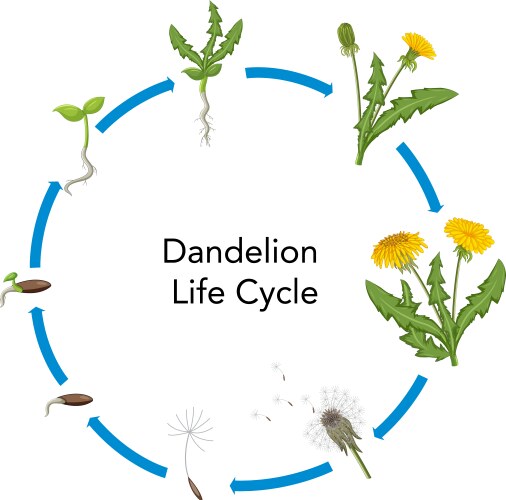 Dandelion
Life Cycle