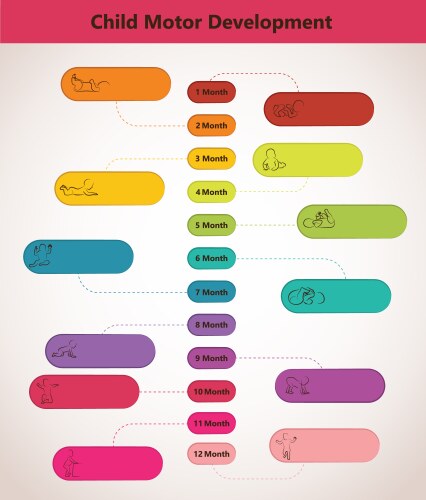 Child Motor Development

1 Month

2 Month

3 Month

4 Month

5 Month

6 Month

7 Month

8 Month

9 Month

10 Month

11 Month

12 Month