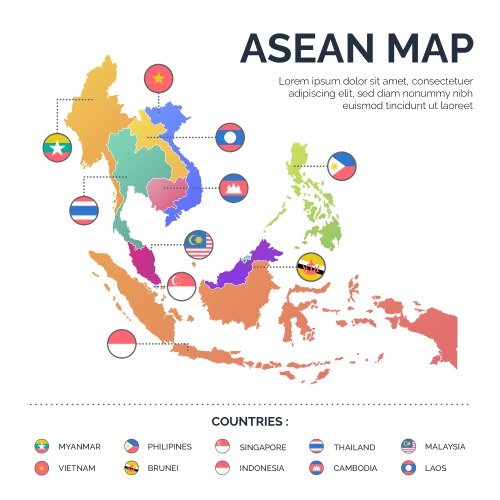 ASEAN MAP

Lorem ipsum dolor sit amet, consectetuer adipiscing elit, sed diam nonummy nibh euismod tincidunt ut laoreet

COUNTRIES :

MYANMAR
VIETNAM
PHILIPINES
BRUNEI
SINGAPORE
INDONESIA
THAILAND
CAMBODIA
MALAYSIA
LAOS