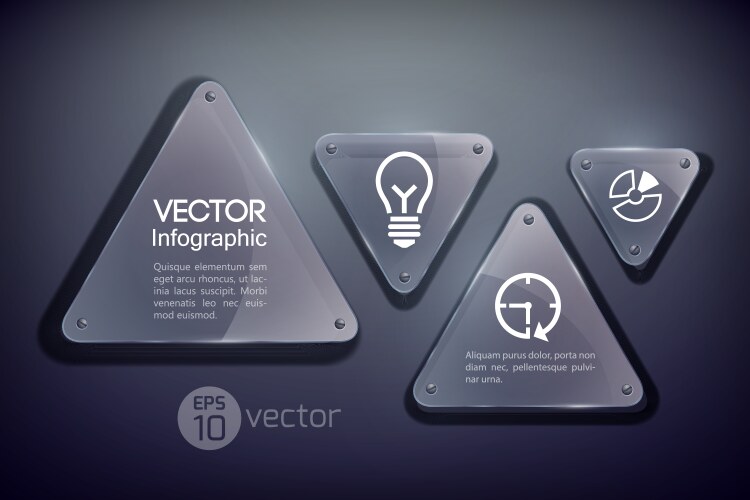 VECTOR
Infographic

Quisque elementum sem eget arcu rhoncus, ut lacinia lacus suscipit. Morbi venenatis leo nec euismod euismod.

Aliquam purus dolor, porta non diam nec, pellentesque pulvinar urna.

EPS 10 vector