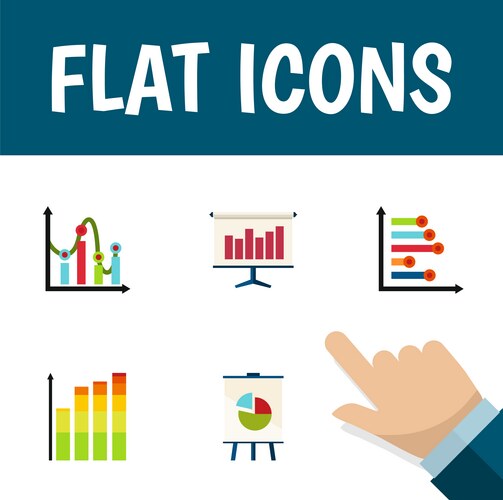 FLAT ICONS