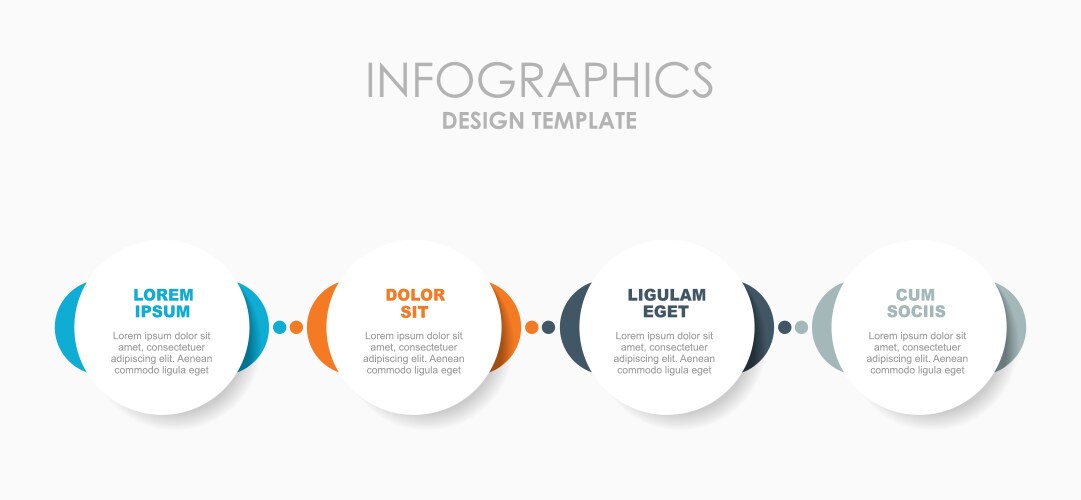 INFOGRAPHICS
DESIGN TEMPLATE

LOREM IPSUM
Lorem ipsum dolor sit amet, consectetuer adipiscing elit. Aenean commodo ligula eget

DOLOR SIT
Lorem ipsum dolor sit amet, consectetuer adipiscing elit. Aenean commodo ligula eget

LIGULAM EGET
Lorem ipsum dolor sit amet, consectetuer adipiscing elit. Aenean commodo ligula eget

CUM SOCIIS
Lorem ipsum dolor sit amet, consectetuer adipiscing elit. Aenean commodo ligula eget