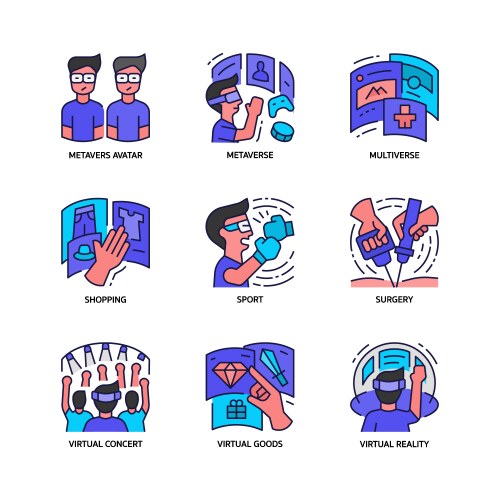 METAVERS AVATAR

METAVERSE

MULTIVERSE

SHOPPING

SPORT

SURGERY

VIRTUAL CONCERT

VIRTUAL GOODS

VIRTUAL REALITY