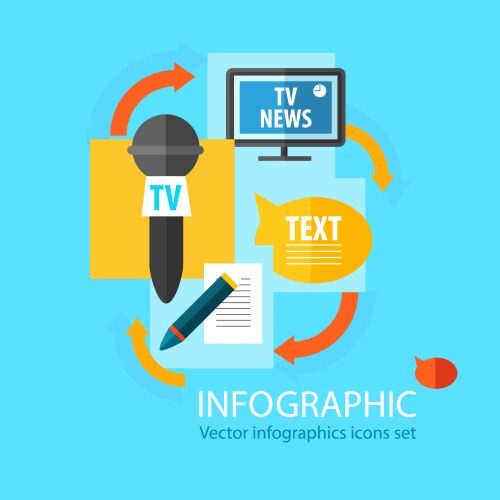 TV
NEWS

TV

TEXT

INFOGRAPHIC
Vector infographics icons set