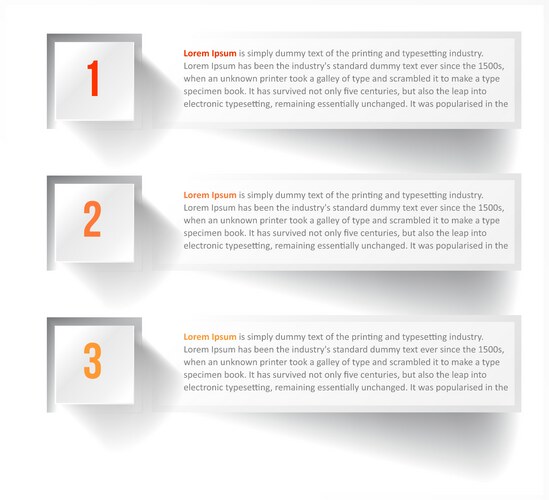 1

Lorem Ipsum is simply dummy text of the printing and typesetting industry. Lorem Ipsum has been the industry's standard dummy text ever since the 1500s, when an unknown printer took a galley of type and scrambled it to make a type specimen book. It has survived not only five centuries, but also the leap into electronic typesetting, remaining essentially unchanged. It was popularised in the

2

Lorem Ipsum is simply dummy text of the printing and typesetting industry. Lorem Ipsum has been the industry's standard dummy text ever since the 1500s, when an unknown printer took a galley of type and scrambled it to make a type specimen book. It has survived not only five centuries, but also the leap into electronic typesetting, remaining essentially unchanged. It was popularised in the

3

Lorem Ipsum is simply dummy text of the printing and typesetting industry. Lorem Ipsum has been the industry's standard dummy text ever since the 1500s, when an unknown printer took a galley of type and scrambled it to make a type specimen book. It has survived not only five centuries, but also the leap into electronic typesetting, remaining essentially unchanged. It was popularised in the