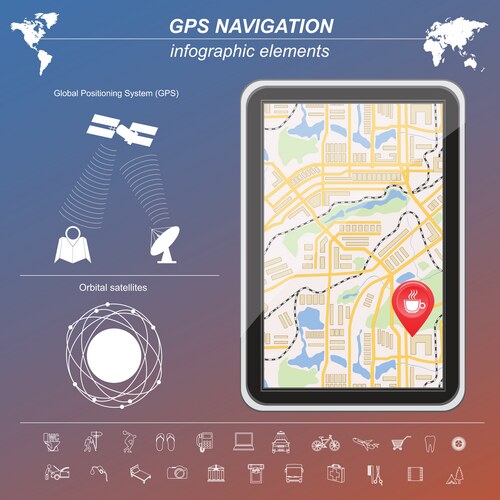 GPS NAVIGATION
infographic elements

Global Positioning System (GPS)

Orbital satellites