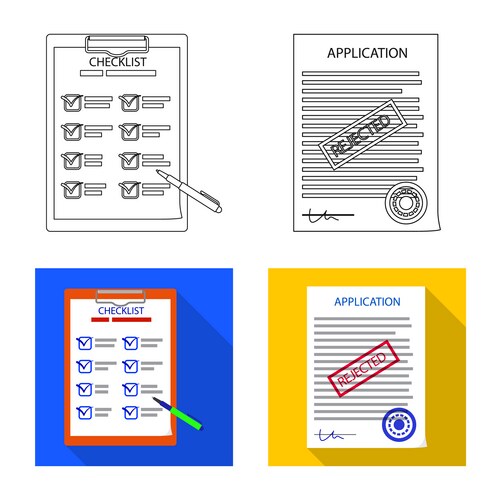 CHECKLIST

APPLICATION

REJECTED

CHECKLIST

APPLICATION

REJECTED