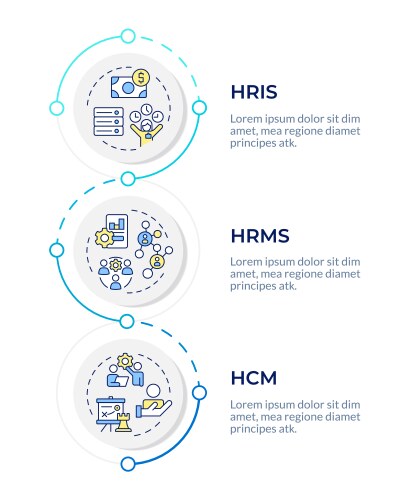 HRIS

Lorem ipsum dolor sit dim amet, mea regione diamet principes atk.

HRMS

Lorem ipsum dolor sit dim amet, mea regione diamet principes atk.

HCM

Lorem ipsum dolor sit dim amet, mea regione diamet principes atk.