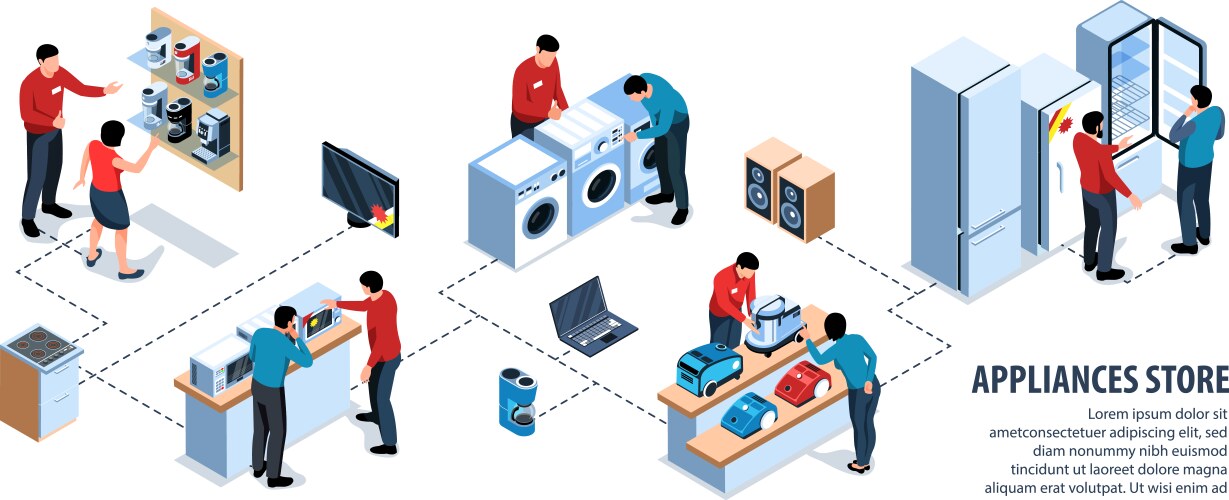 APPLIANCES STORE

Lorem ipsum dolor sit ametconsectetuer adipiscing elit, sed diam nonummy nibh euismod tincidunt ut laoreet dolore magna aliquam erat volutpat. Ut wisi enim ad