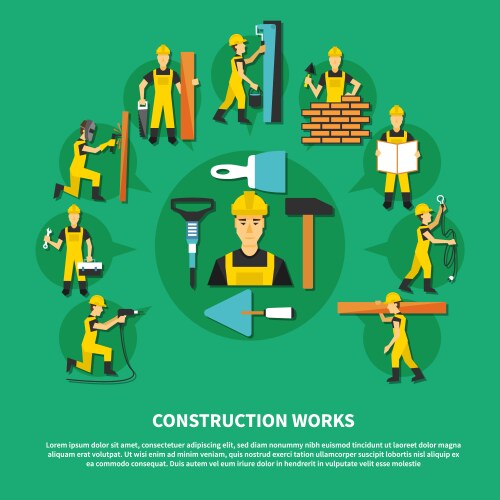 CONSTRUCTION WORKS

Lorem ipsum dolor sit amet, consectetuer adipiscing elit, sed diam nonummy nibh euismod tincidunt ut laoreet dolor magna aliquam erat volutpat. Ut wisi enim ad minim veniam, quis nostrud exerci tation ullamcorper suscipit lobortis nisl aliquip ex ea commodo consequat. Duis autem vel eum iriure dolor in hendrerit in vulputate velit esse molestie