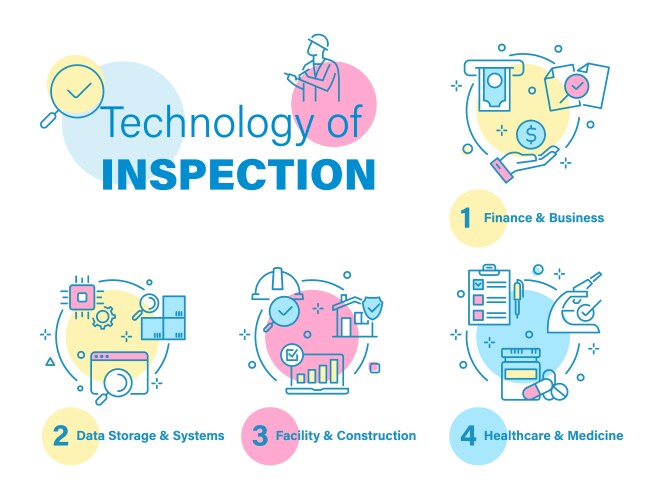 Technology of
INSPECTION

1 Finance & Business

2 Data Storage & Systems

3 Facility & Construction

4 Healthcare & Medicine