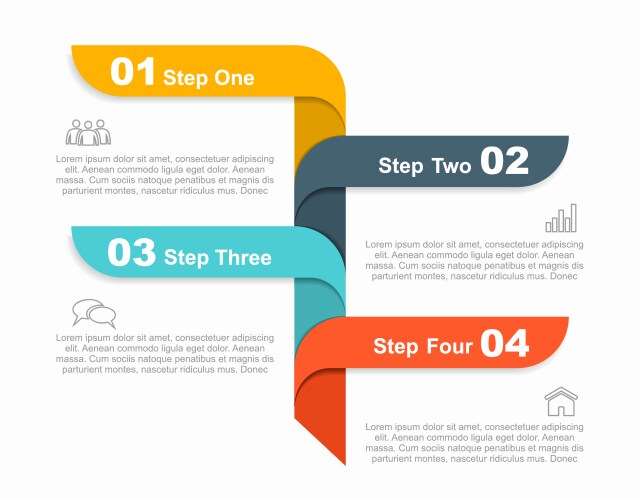 01 Step One

Lorem ipsum dolor sit amet, consectetuer adipiscing elit. Aenean commodo ligula eget dolor. Aenean massa. Cum sociis natoque penatibus et magnis dis parturient montes, nascetur ridiculus mus. Donec

Step Two 02

Lorem ipsum dolor sit amet, consectetuer adipiscing elit. Aenean commodo ligula eget dolor. Aenean massa. Cum sociis natoque penatibus et magnis dis parturient montes, nascetur ridiculus mus. Donec

03 Step Three

Lorem ipsum dolor sit amet, consectetuer adipiscing elit. Aenean commodo ligula eget dolor. Aenean massa. Cum sociis natoque penatibus et magnis dis parturient montes, nascetur ridiculus mus. Donec

Step Four 04

Lorem ipsum dolor sit amet, consectetuer adipiscing elit. Aenean commodo ligula eget dolor. Aenean massa. Cum sociis natoque penatibus et magnis dis parturient montes, nascetur ridiculus mus. Donec