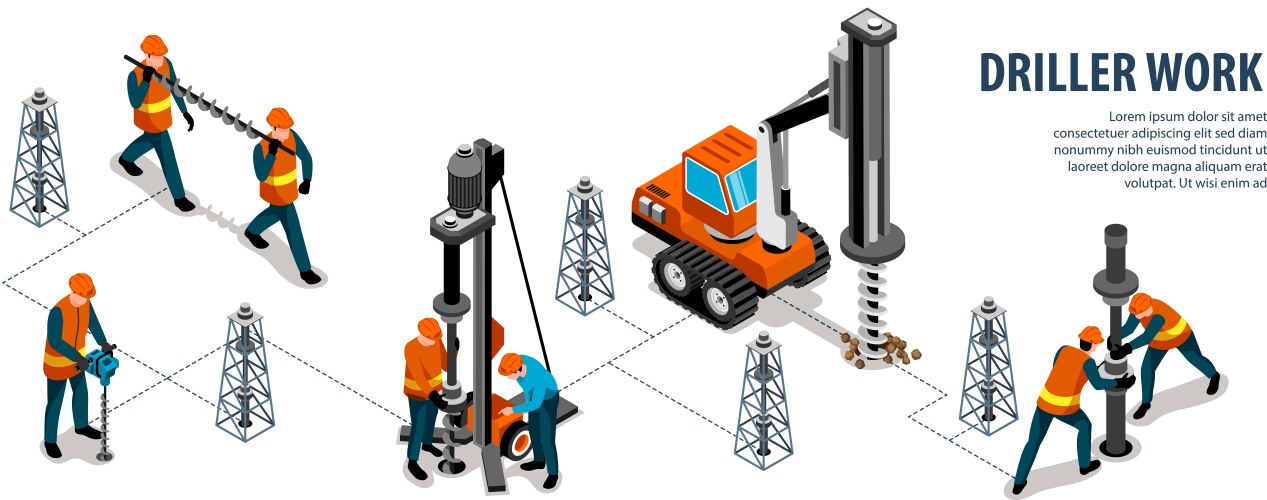 DRILLER WORK

Lorem ipsum dolor sit amet consectetuer adipiscing elit sed diam nonummy nibh euismod tincidunt ut laoreet dolore magna aliquam erat volutpat. Ut wisi enim ad