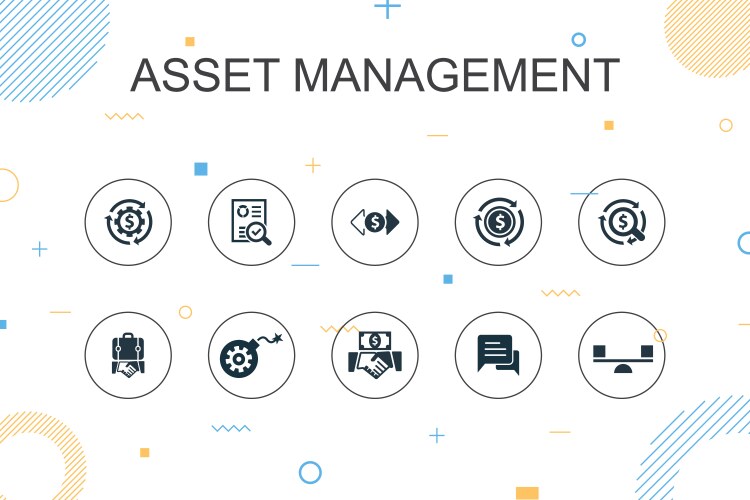 ASSET MANAGEMENT