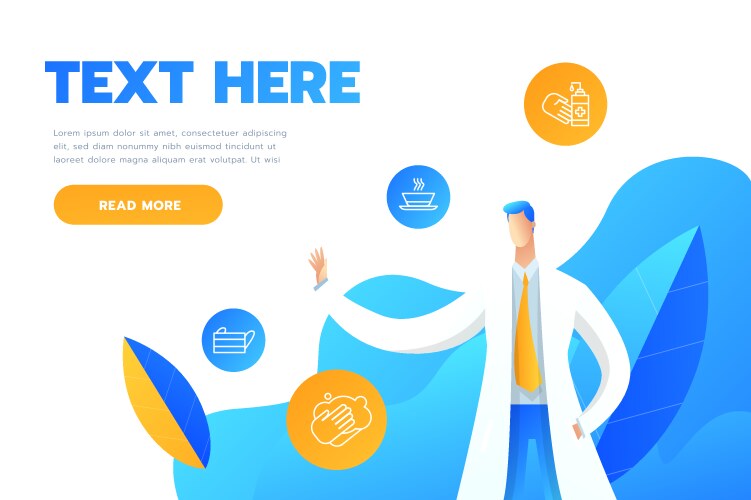 TEXT HERE

Lorem ipsum dolor sit amet, consectetuer adipiscing elit, sed diam nonummy nibh euismod tincidunt ut laoreet dolore magna aliquam erat volutpat. Ut wisi

READ MORE