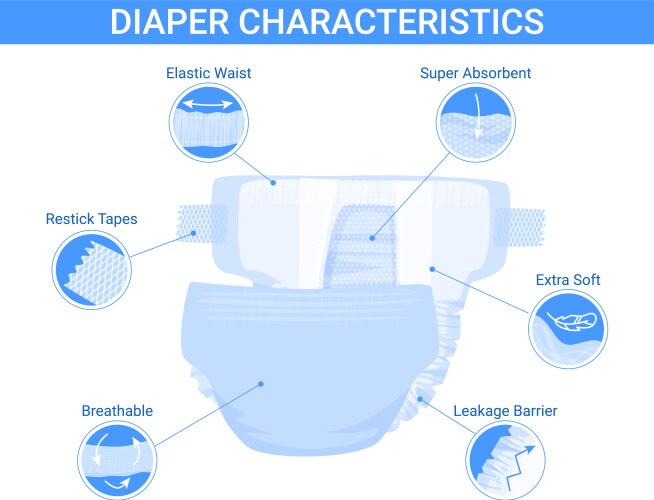 DIAPER CHARACTERISTICS

Elastic Waist

Super Absorbent

Restick Tapes

Extra Soft

Breathable

Leakage Barrier