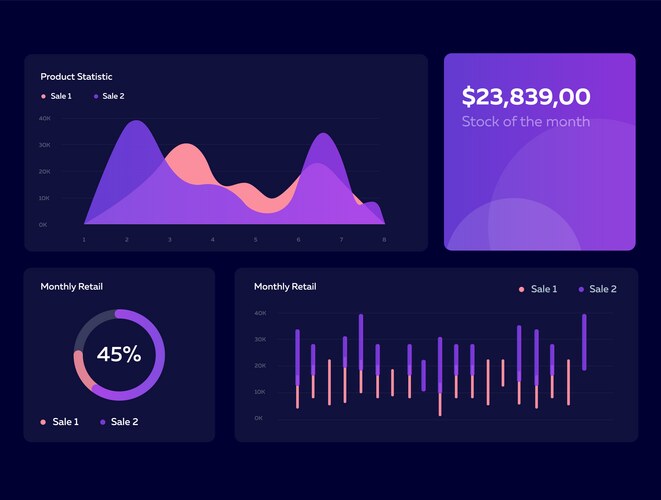 Product Statistic

Sale 1 Sale 2

40K
30K
20K
10K
0K

1 2 3 4 5 6 7 8

$23,839,00
Stock of the month

Monthly Retail

45%

Sale 1 Sale 2

Monthly Retail

Sale 1 Sale 2

40K
30K
20K
10K
0K