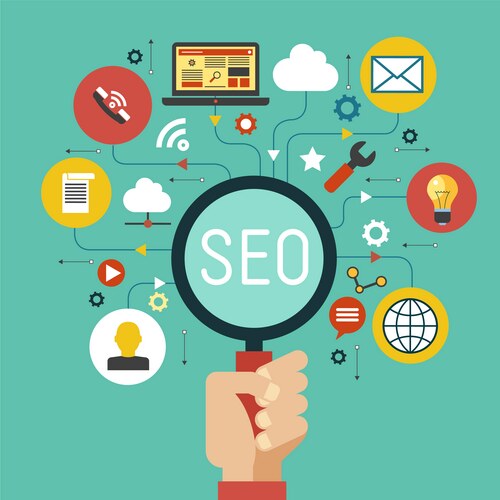 SEO