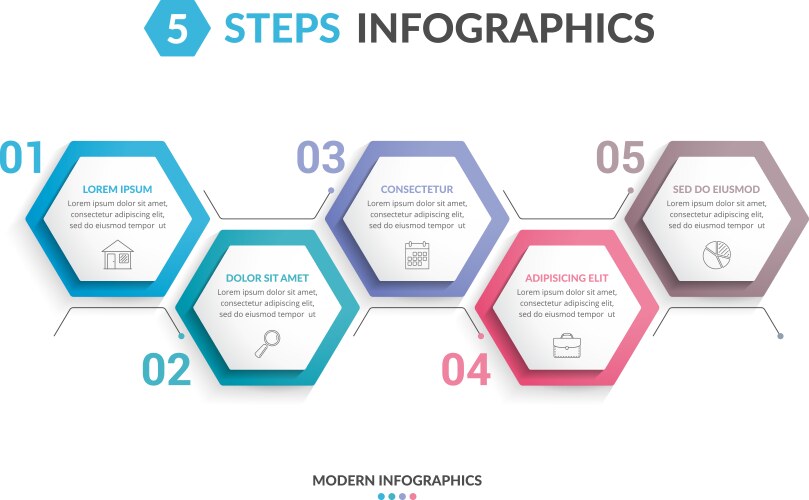 5 STEPS INFOGRAPHICS

01

LOREM IPSUM

Lorem ipsum dolor sit amet, consectetur adipiscing elit, sed do eiusmod tempor ut

02

DOLOR SIT AMET

Lorem ipsum dolor sit amet, consectetur adipiscing elit, sed do eiusmod tempor ut

03

CONSECTETUR

Lorem ipsum dolor sit amet, consectetur adipiscing elit, sed do eiusmod tempor ut

04

ADIPISICING ELIT

Lorem ipsum dolor sit amet, consectetur adipiscing elit, sed do eiusmod tempor ut

05

SED DO EIUSMOD

Lorem ipsum dolor sit amet, consectetur adipiscing elit, sed do eiusmod tempor ut

MODERN INFOGRAPHICS