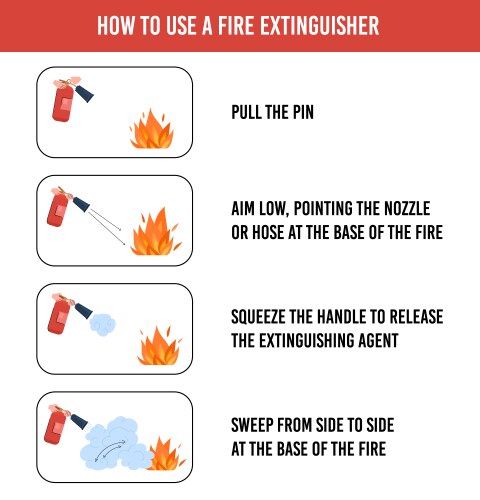 HOW TO USE A FIRE EXTINGUISHER

PULL THE PIN

AIM LOW, POINTING THE NOZZLE OR HOSE AT THE BASE OF THE FIRE

SQUEEZE THE HANDLE TO RELEASE THE EXTINGUISHING AGENT

SWEEP FROM SIDE TO SIDE AT THE BASE OF THE FIRE