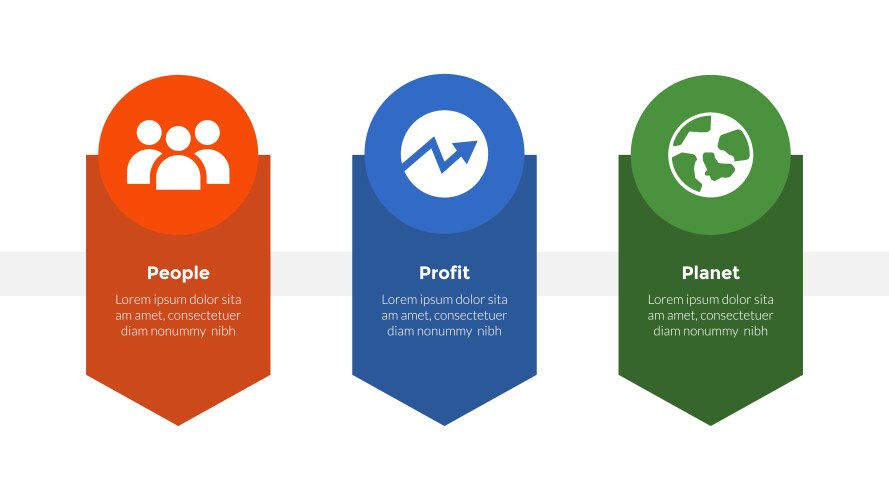 People

Lorem ipsum dolor sita am amet, consectetuer diam nonummy nibh

Profit

Lorem ipsum dolor sita am amet, consectetuer diam nonummy nibh

Planet

Lorem ipsum dolor sita am amet, consectetuer diam nonummy nibh