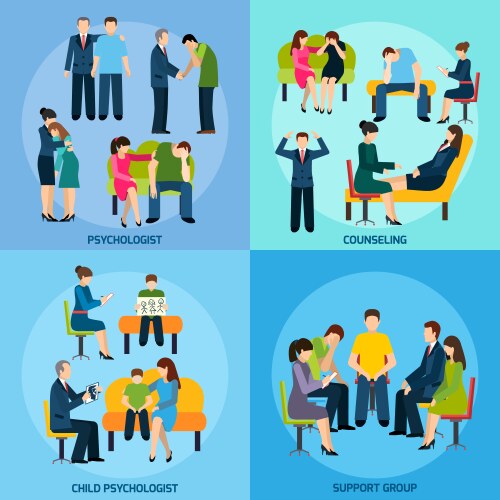 PSYCHOLOGIST

COUNSELING

CHILD PSYCHOLOGIST

SUPPORT GROUP