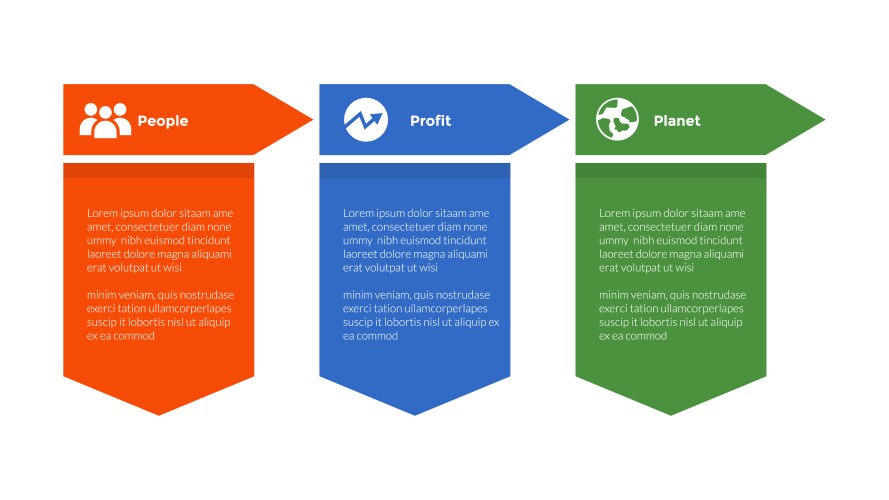 People

Lorem ipsum dolor sitaam ame amet, consectetuer diam none ummy nibh euismod tincidunt laoreet dolore magna aliquami erat volutpat ut wisi

minim veniam, quis nostrudase exerci tation ullamcorperlapes suscip it lobortis nisl ut aliquip ex ea commod

Profit

Lorem ipsum dolor sitaam ame amet, consectetuer diam none ummy nibh euismod tincidunt laoreet dolore magna aliquami erat volutpat ut wisi

minim veniam, quis nostrudase exerci tation ullamcorperlapes suscip it lobortis nisl ut aliquip ex ea commod

Planet

Lorem ipsum dolor sitaam ame amet, consectetuer diam none ummy nibh euismod tincidunt laoreet dolore magna aliquami erat volutpat ut wisi

minim veniam, quis nostrudase exerci tation ullamcorperlapes suscip it lobortis nisl ut aliquip ex ea commod