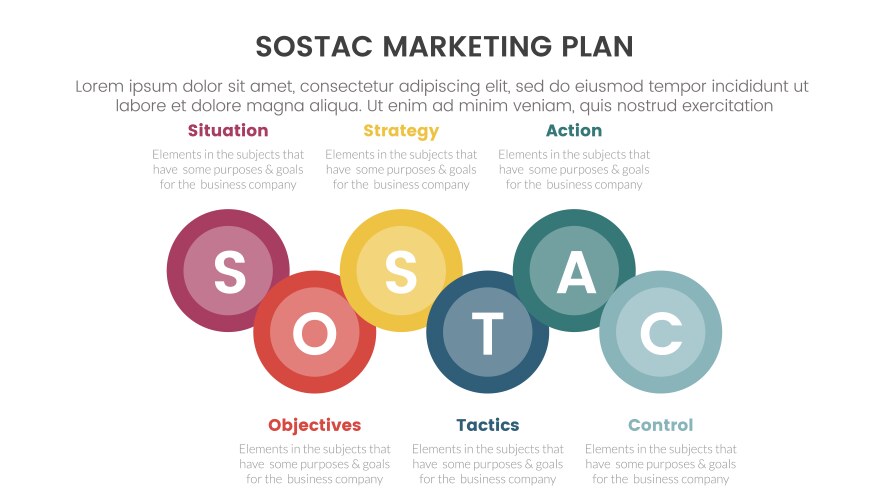 SOSTAC MARKETING PLAN

Lorem ipsum dolor sit amet, consectetur adipiscing elit, sed do eiusmod tempor incididunt ut labore et dolore magna aliqua. Ut enim ad minim veniam, quis nostrud exercitation

Situation
Elements in the subjects that have some purposes & goals for the business company

Strategy
Elements in the subjects that have some purposes & goals for the business company

Action
Elements in the subjects that have some purposes & goals for the business company

S
O
S
T
A
C

Objectives
Elements in the subjects that have some purposes & goals for the business company

Tactics
Elements in the subjects that have some purposes & goals for the business company

Control
Elements in the subjects that have some purposes & goals for the business company