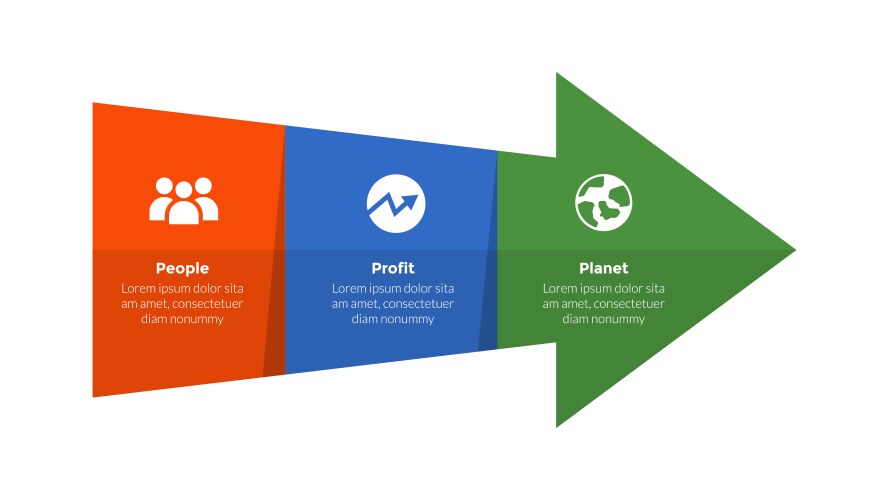 People
Lorem ipsum dolor sita am amet, consectetuer diam nonummy

Profit
Lorem ipsum dolor sita am amet, consectetuer diam nonummy

Planet
Lorem ipsum dolor sita am amet, consectetuer diam nonummy