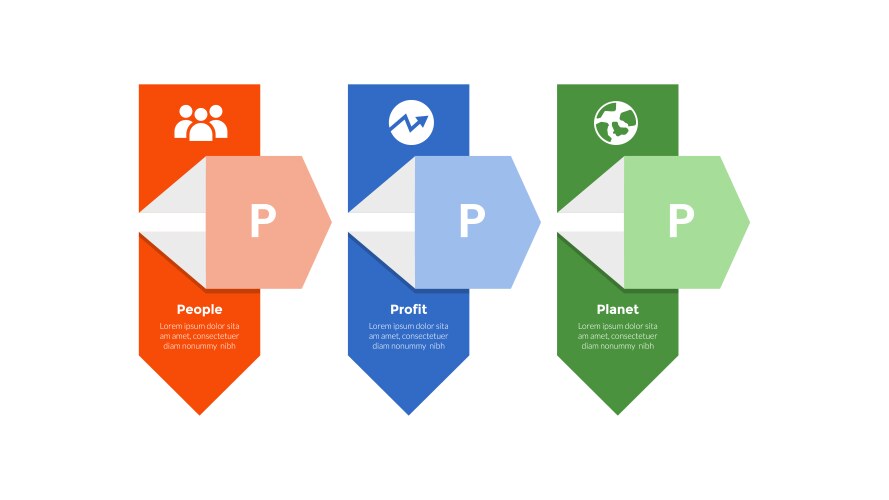 P

People

Lorem ipsum dolor sita am amet, consectetuer diam nonummy nibh

P

Profit

Lorem ipsum dolor sita am amet, consectetuer diam nonummy nibh

P

Planet

Lorem ipsum dolor sita am amet, consectetuer diam nonummy nibh