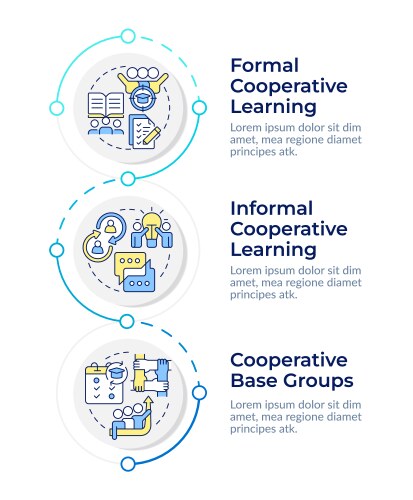 Formal Cooperative Learning

Lorem ipsum dolor sit dim amet, mea regione diamet principes atk.

Informal Cooperative Learning

Lorem ipsum dolor sit dim amet, mea regione diamet principes atk.

Cooperative Base Groups

Lorem ipsum dolor sit dim amet, mea regione diamet principes atk.