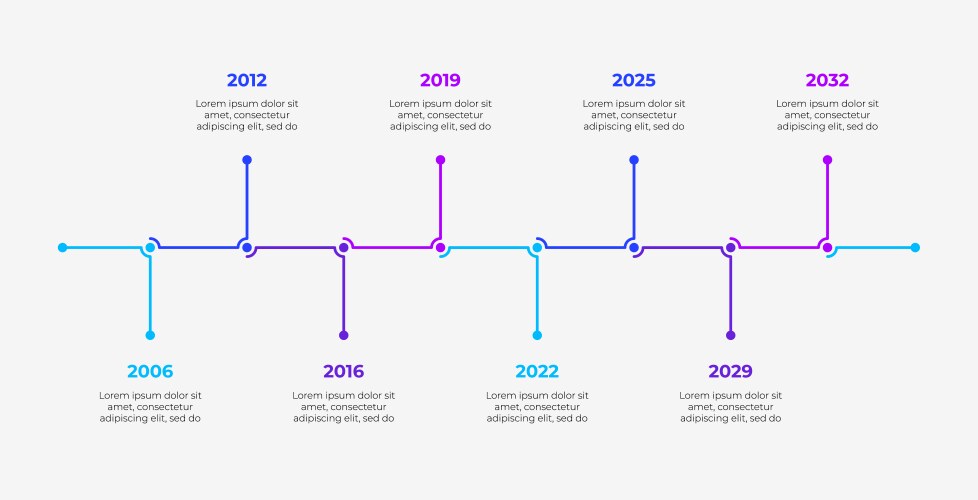 2012
Lorem ipsum dolor sit amet, consectetur adipiscing elit, sed do

2019
Lorem ipsum dolor sit amet, consectetur adipiscing elit, sed do

2025
Lorem ipsum dolor sit amet, consectetur adipiscing elit, sed do

2032
Lorem ipsum dolor sit amet, consectetur adipiscing elit, sed do

2006
Lorem ipsum dolor sit amet, consectetur adipiscing elit, sed do

2016
Lorem ipsum dolor sit amet, consectetur adipiscing elit, sed do

2022
Lorem ipsum dolor sit amet, consectetur adipiscing elit, sed do

2029
Lorem ipsum dolor sit amet, consectetur adipiscing elit, sed do