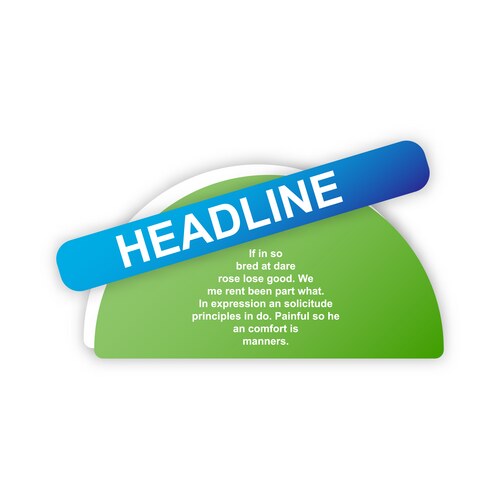 HEADLINE

If in so bred at dare rose lose good. We me rent been part what. In expression an solicitude principles in do. Painful so he an comfort is manners.