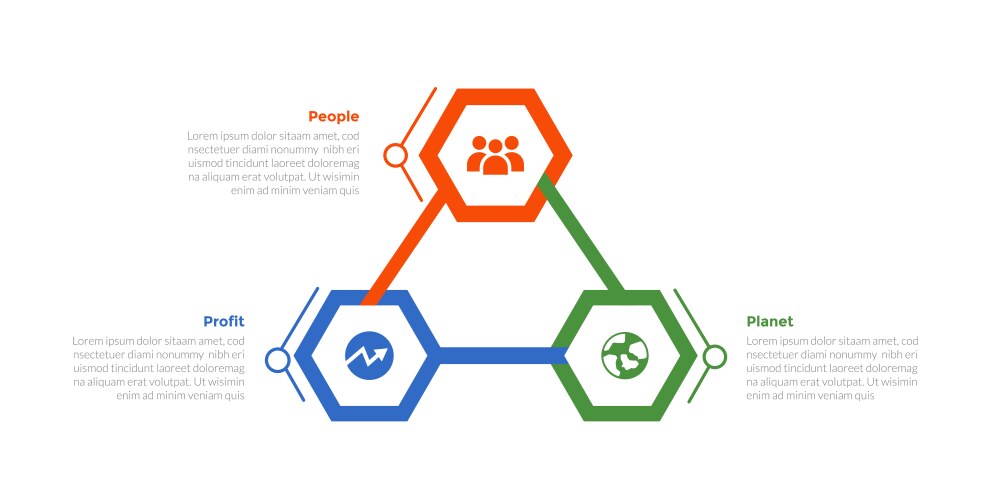 People

Lorem ipsum dolor sitaam amet, cod nsectetuer diami nonummy nibh eri uismod tincidunt laoreet doloremag na aliquam erat volutpat. Ut wisimin enim ad minim veniam quis

Profit

Lorem ipsum dolor sitaam amet, cod nsectetuer diami nonummy nibh eri uismod tincidunt laoreet doloremag na aliquam erat volutpat. Ut wisimin enim ad minim veniam quis

Planet

Lorem ipsum dolor sitaam amet, cod nsectetuer diami nonummy nibh eri uismod tincidunt laoreet doloremag na aliquam erat volutpat. Ut wisimin enim ad minim veniam quis