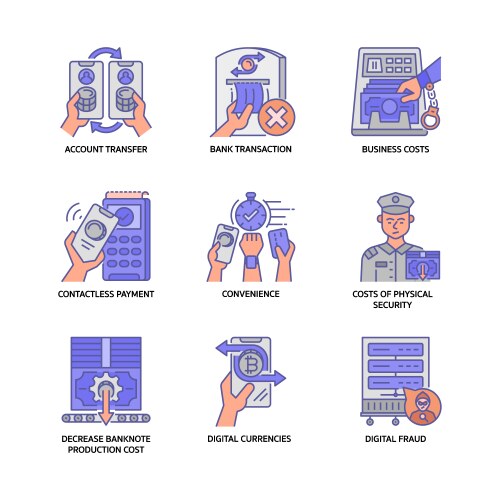 ACCOUNT TRANSFER

BANK TRANSACTION

BUSINESS COSTS

CONTACTLESS PAYMENT

CONVENIENCE

COSTS OF PHYSICAL SECURITY

DECREASE BANKNOTE PRODUCTION COST

DIGITAL CURRENCIES

DIGITAL FRAUD