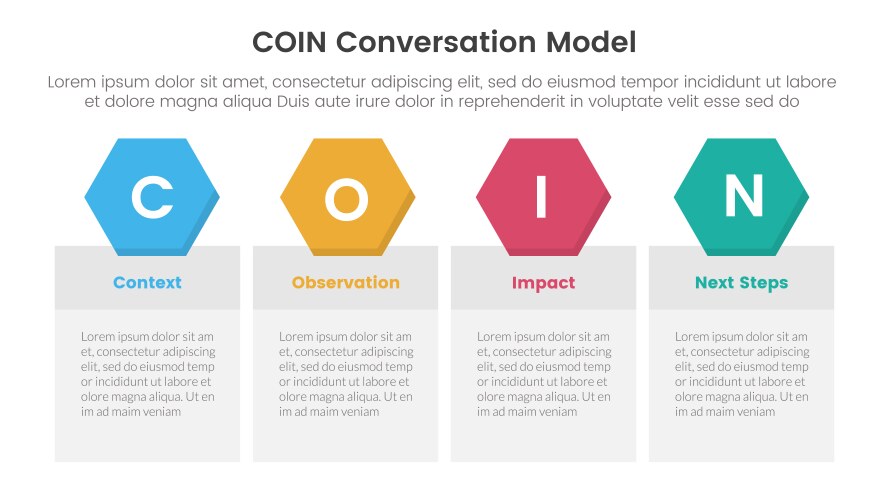 COIN Conversation Model

Lorem ipsum dolor sit amet, consectetur adipiscing elit, sed do eiusmod tempor incididunt ut labore et dolore magna aliqua Duis aute irure dolor in reprehenderit in voluptate velit esse sed do

C

Context

Lorem ipsum dolor sit am et, consectetur adipiscing elit, sed do eiusmod temp or incididunt ut labore et olore magna aliqua. Ut en im ad maim veniam

O

Observation

Lorem ipsum dolor sit am et, consectetur adipiscing elit, sed do eiusmod temp or incididunt ut labore et olore magna aliqua. Ut en im ad maim veniam

I

Impact

Lorem ipsum dolor sit am et, consectetur adipiscing elit, sed do eiusmod temp or incididunt ut labore et olore magna aliqua. Ut en im ad maim veniam

N

Next Steps

Lorem ipsum dolor sit am et, consectetur adipiscing elit, sed do eiusmod temp or incididunt ut labore et olore magna aliqua. Ut en im ad maim veniam