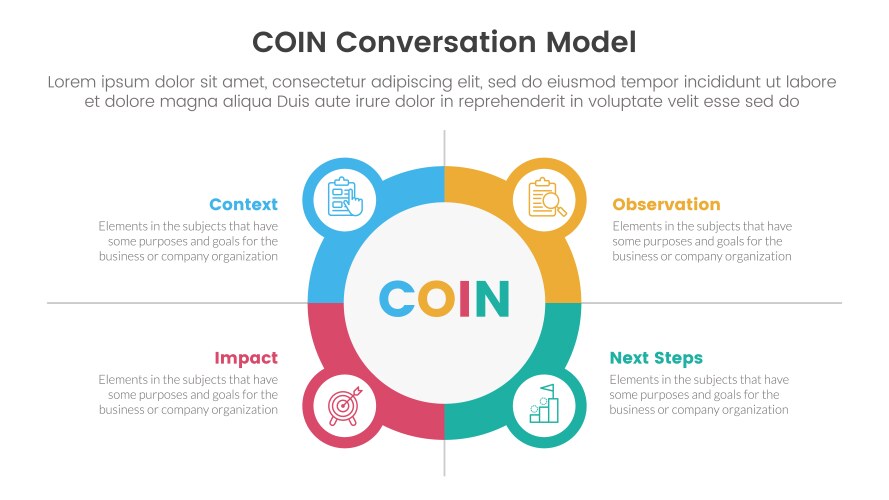 COIN Conversation Model

Lorem ipsum dolor sit amet, consectetur adipiscing elit, sed do eiusmod tempor incididunt ut labore et dolore magna aliqua Duis aute irure dolor in reprehenderit in voluptate velit esse sed do

Context

Elements in the subjects that have some purposes and goals for the business or company organization

Observation

Elements in the subjects that have some purposes and goals for the business or company organization

COIN

Impact

Elements in the subjects that have some purposes and goals for the business or company organization

Next Steps

Elements in the subjects that have some purposes and goals for the business or company organization