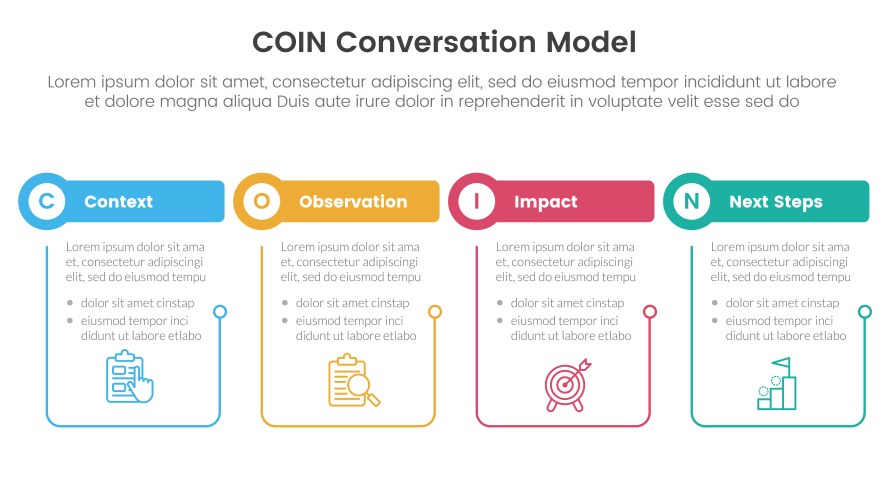 COIN Conversation Model

Lorem ipsum dolor sit amet, consectetur adipiscing elit, sed do eiusmod tempor incididunt ut labore et dolore magna aliqua Duis aute irure dolor in reprehenderit in voluptate velit esse sed do

C Context

Lorem ipsum dolor sit ama et, consectetur adipiscingi elit, sed do eiusmod tempu

- dolor sit amet cinstap
- eiusmod tempor inci didunt ut labore etlabo

O Observation

Lorem ipsum dolor sit ama et, consectetur adipiscingi elit, sed do eiusmod tempu

- dolor sit amet cinstap
- eiusmod tempor inci didunt ut labore etlabo

I Impact

Lorem ipsum dolor sit ama et, consectetur adipiscingi elit, sed do eiusmod tempu

- dolor sit amet cinstap
- eiusmod tempor inci didunt ut labore etlabo

N Next Steps

Lorem ipsum dolor sit ama et, consectetur adipiscingi elit, sed do eiusmod tempu

- dolor sit amet cinstap
- eiusmod tempor inci didunt ut labore etlabo