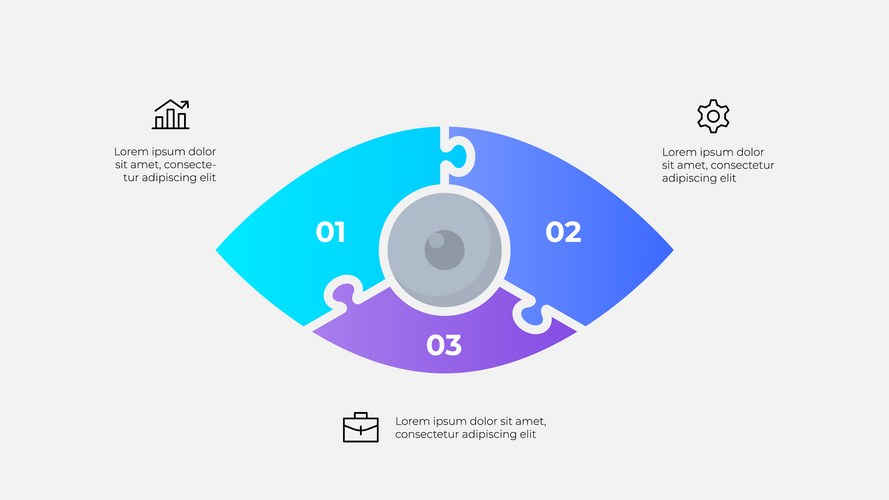 Lorem ipsum dolor sit amet, consectetur adipiscing elit

01

02

Lorem ipsum dolor sit amet, consectetur adipiscing elit

03

Lorem ipsum dolor sit amet, consectetur adipiscing elit